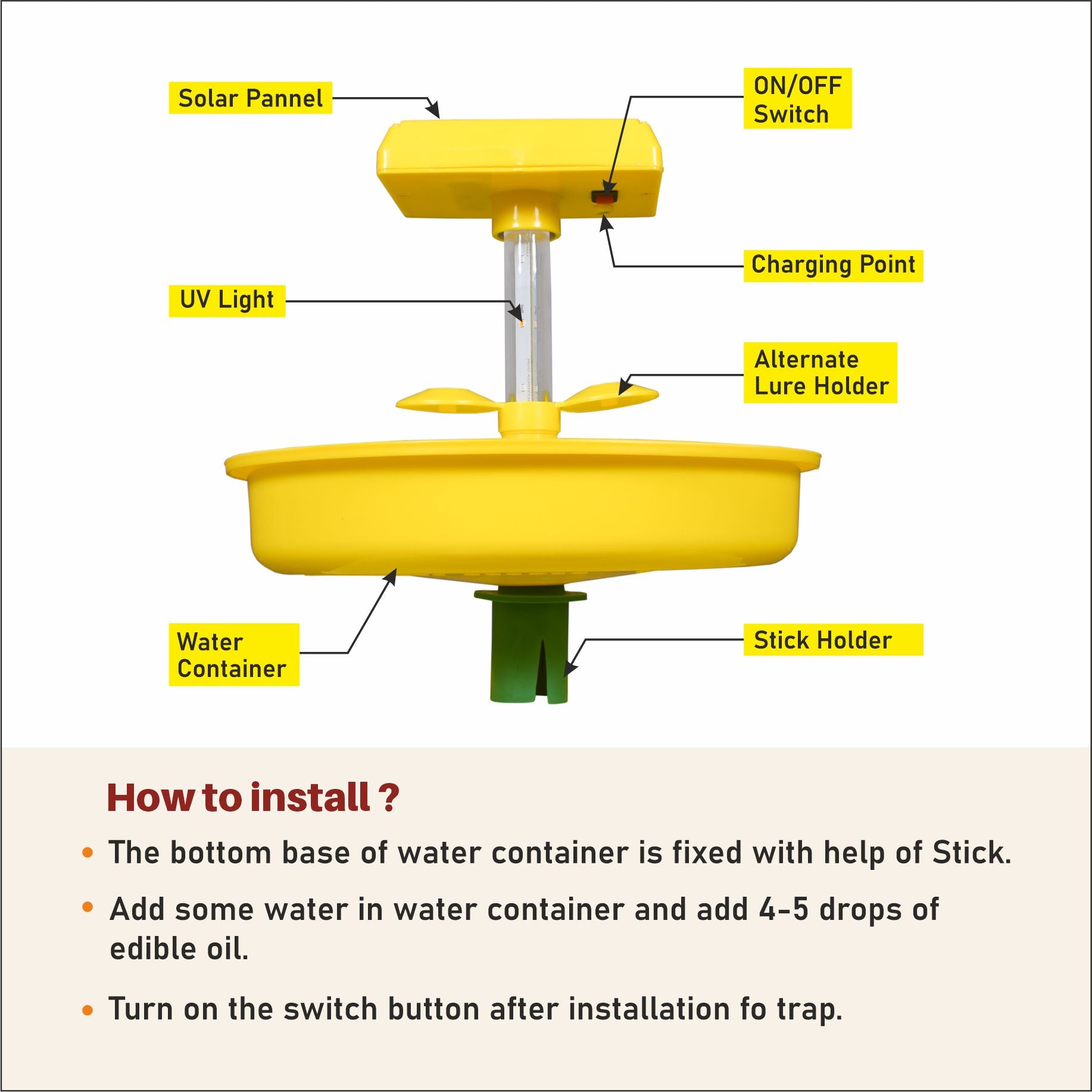 Solar Pannel

ON/OFF Switch

Charging Point

UV Light

Alternate Lure Holder

Water Container

Stick Holder

How to install ?

• The bottom base of water container is fixed with help of Stick.

• Add some water in water container and add 4-5 drops of edible oil.

• Turn on the switch button after installation fo trap.