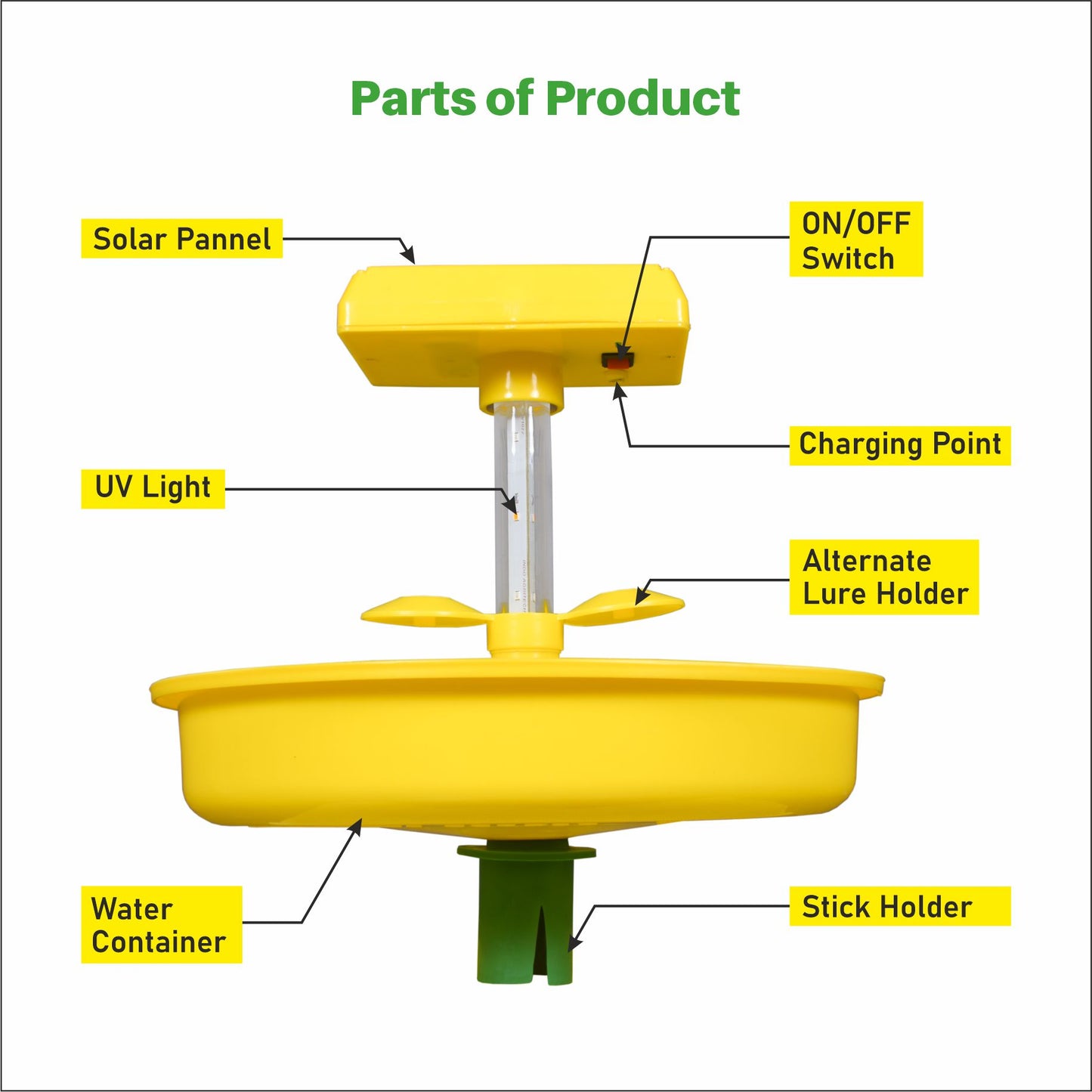 Parts of Product

Solar Pannel

ON/OFF Switch

Charging Point

UV Light

Alternate Lure Holder

Water Container

Stick Holder